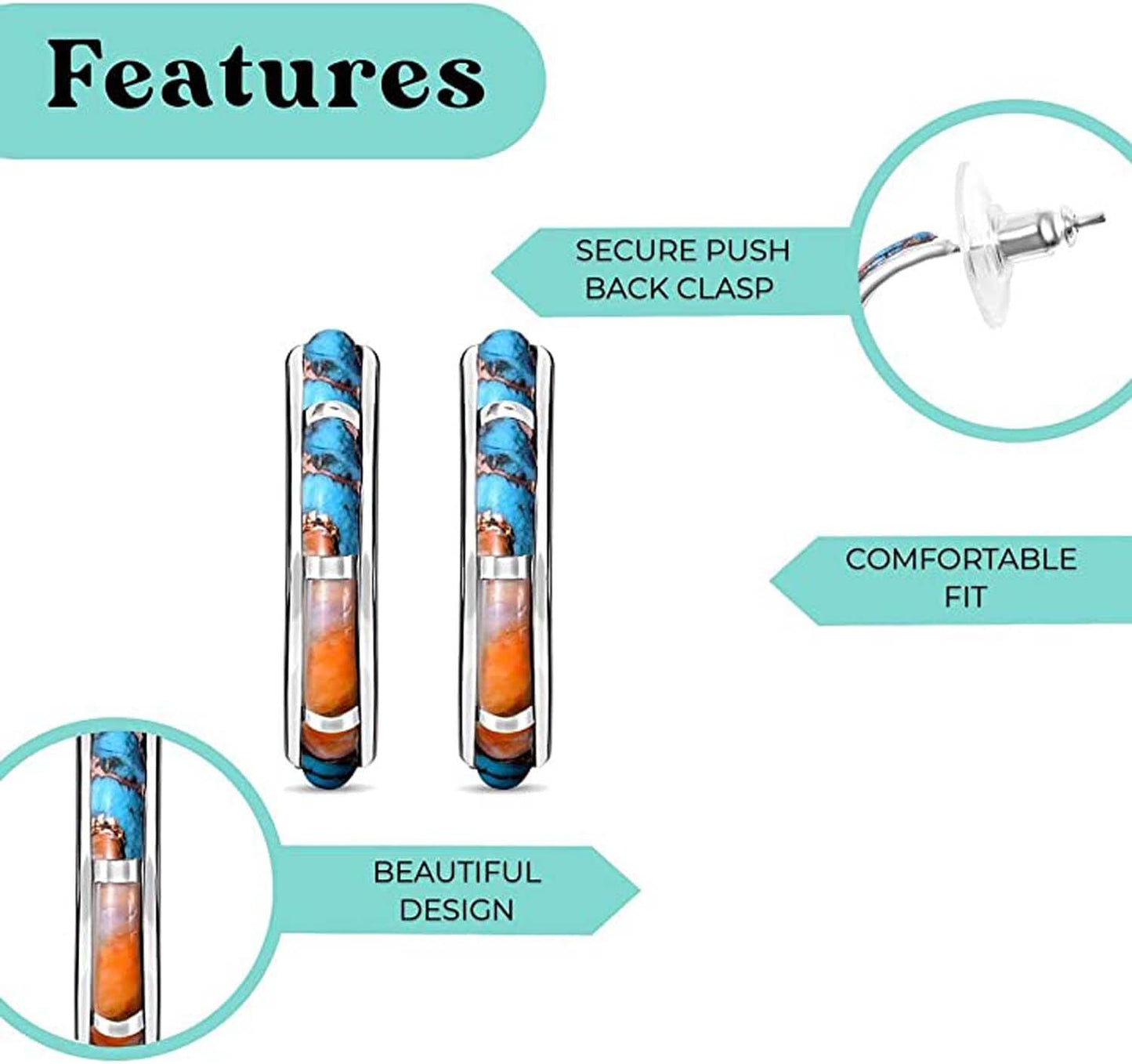 Features

SECURE PUSH BACK CLASP

COMFORTABLE FIT

BEAUTIFUL DESIGN